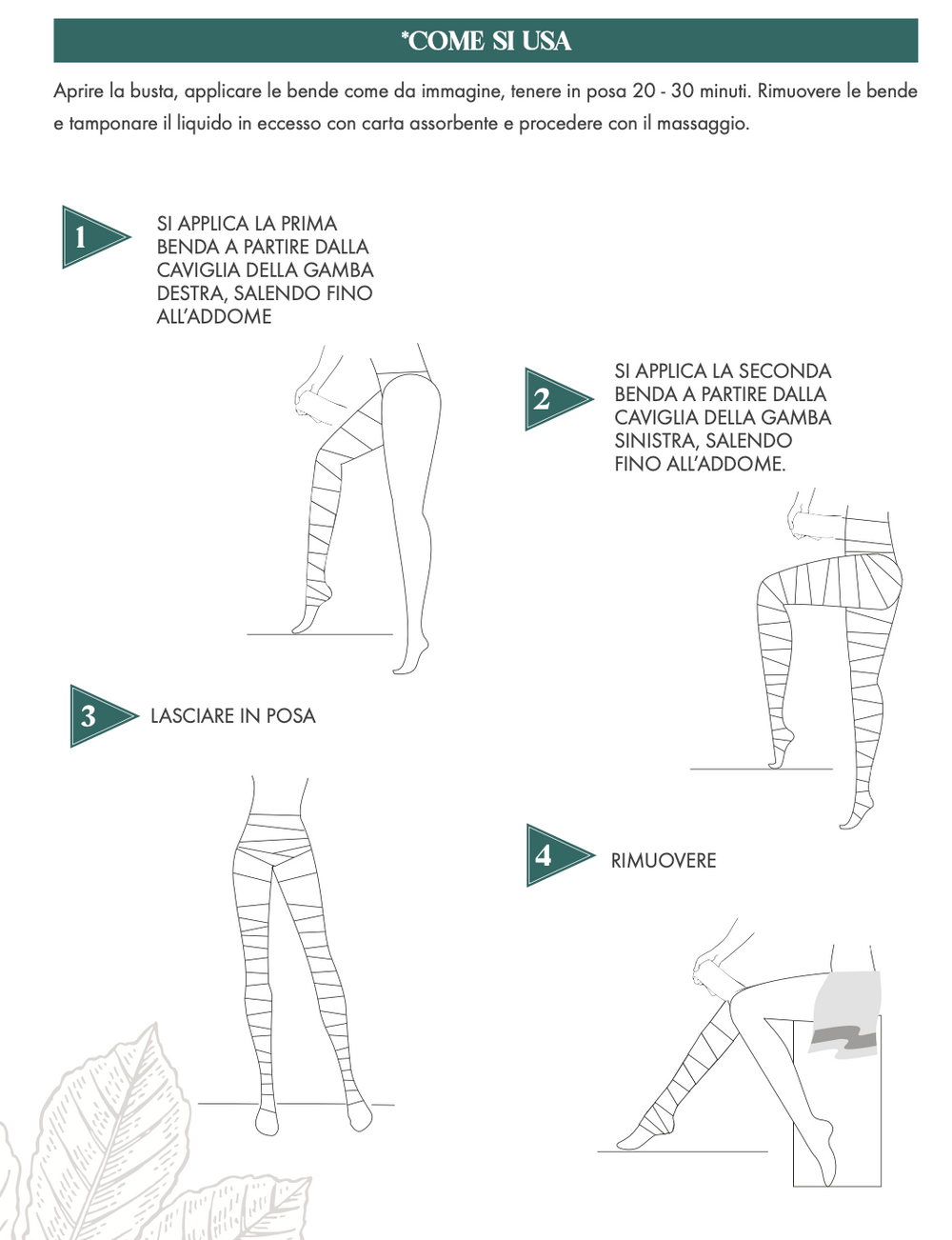 *COME SI USA

Aprire la busta, applicare le bende come da immagine, tenere in posa 20 - 30 minuti. Rimuovere le bende e tamponare il liquido in eccesso con carta assorbente e procedere con il massaggio.

1

SI APPLICA LA PRIMA BENDA A PARTIRE DALLA CAVIGLIA DELLA GAMBA DESTRA, SALENDO FINO ALL'ADDOME

2

SI APPLICA LA SECONDA BENDA A PARTIRE DALLA CAVIGLIA DELLA GAMBA SINISTRA, SALENDO FINO ALL'ADDOME.

3

LASCIARE IN POSA

4

RIMUOVERE